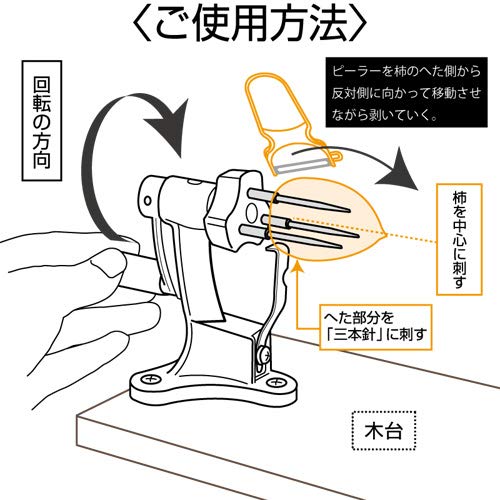 〈ご使用方法〉

回転の方向

ピーラーを柿のへた側から反対側に向かって移動させながら剥いていく。

柿を中心に刺す

へた部分を「三本針」に刺す

木台