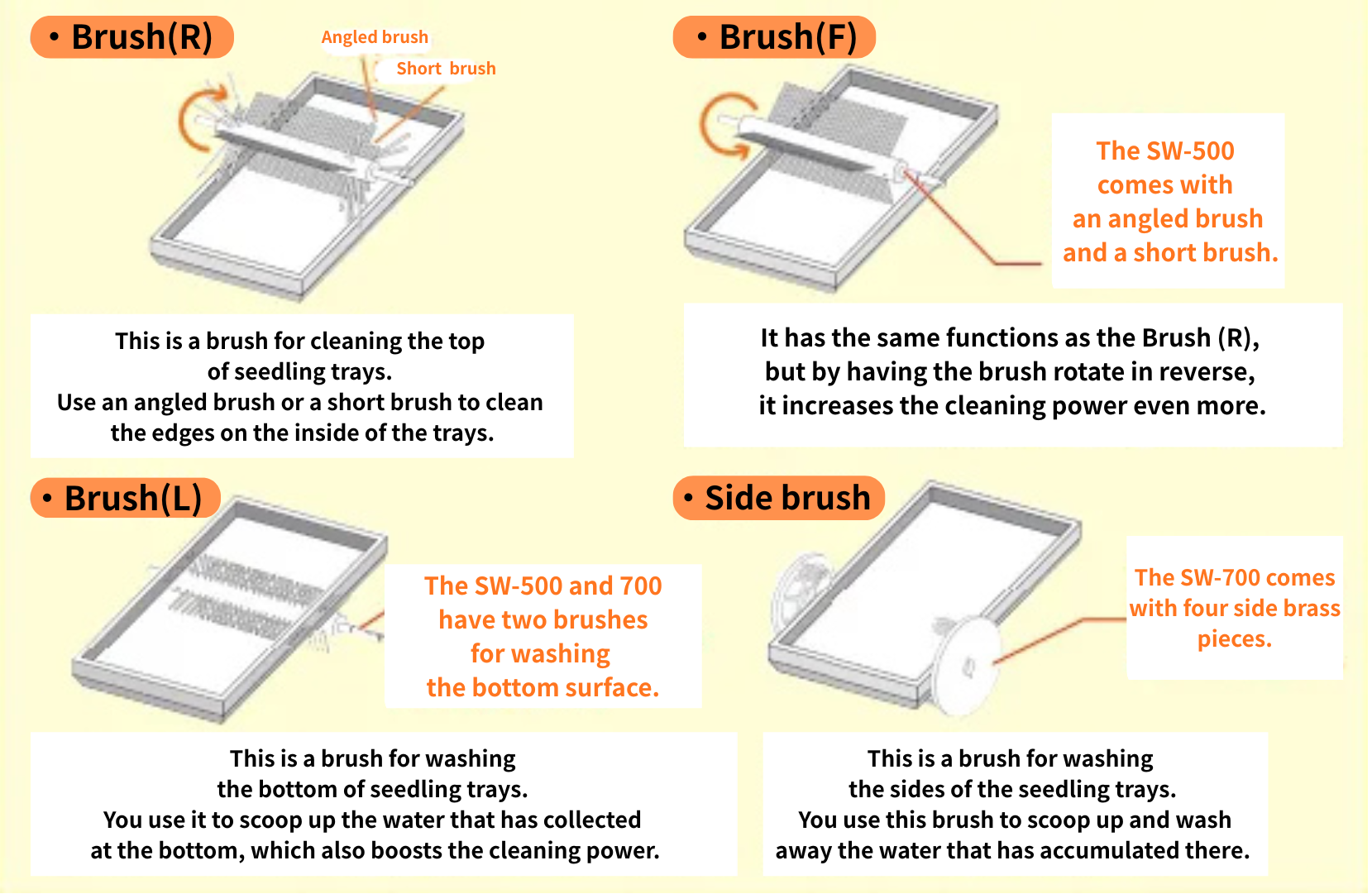 • Brush(R)

Angled brush

Short brush

This is a brush for cleaning the top of seedling trays.
Use an angled brush or a short brush to clean the edges on the inside of the trays.

• Brush(F)

The SW-500 comes with an angled brush and a short brush.

It has the same functions as the Brush (R), but by having the brush rotate in reverse, it increases the cleaning power even more.

• Brush(L)

The SW-500 and 700 have two brushes for washing the bottom surface.

This is a brush for washing the bottom of seedling trays.
You use it to scoop up the water that has collected at the bottom, which also boosts the cleaning power.

• Side brush

The SW-700 comes with four side brass pieces.

This is a brush for washing the sides of the seedling trays.
You use this brush to scoop up and wash away the water that has accumulated there.